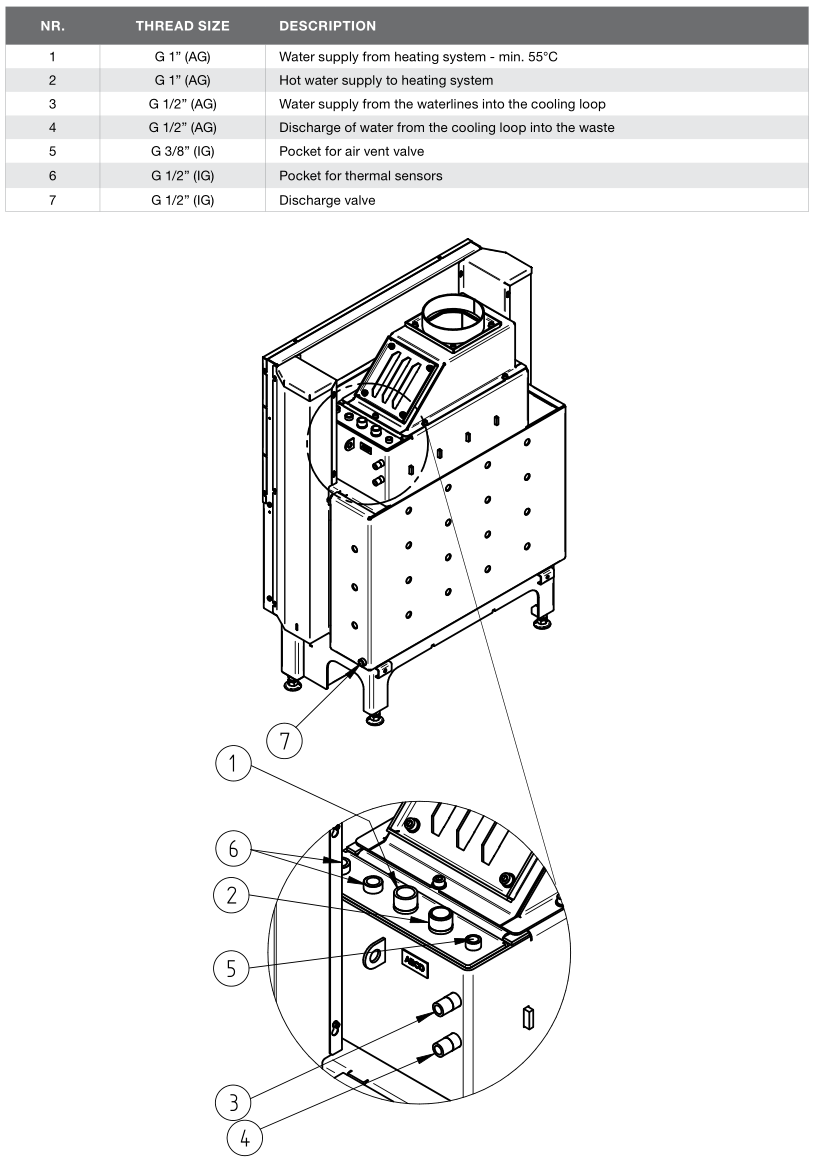 | NR. | THREAD SIZE | DESCRIPTION |
|---|---|---|
| 1 | G 1" (AG) | Water supply from heating system - min. 55°C |
| 2 | G 1" (AG) | Hot water supply to heating system |
| 3 | G 1/2" (AG) | Water supply from the waterlines into the cooling loop |
| 4 | G 1/2" (AG) | Discharge of water from the cooling loop into the waste |
| 5 | G 3/8" (IG) | Pocket for air vent valve |
| 6 | G 1/2" (IG) | Pocket for thermal sensors |
| 7 | G 1/2" (IG) | Discharge valve |

7

1

6

2

5

3

4