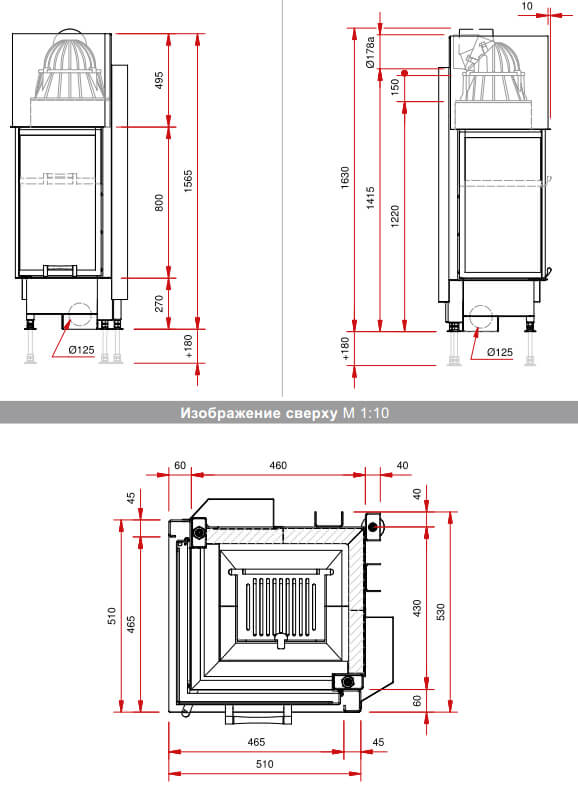 495
800
1565
270
+180
Ø125

10
Ø178a
150
1630
1415
1220
+180
Ø125

Изображение сверху М 1:10

60
460
40
45
40
510
465
430
530
60
465
45
510